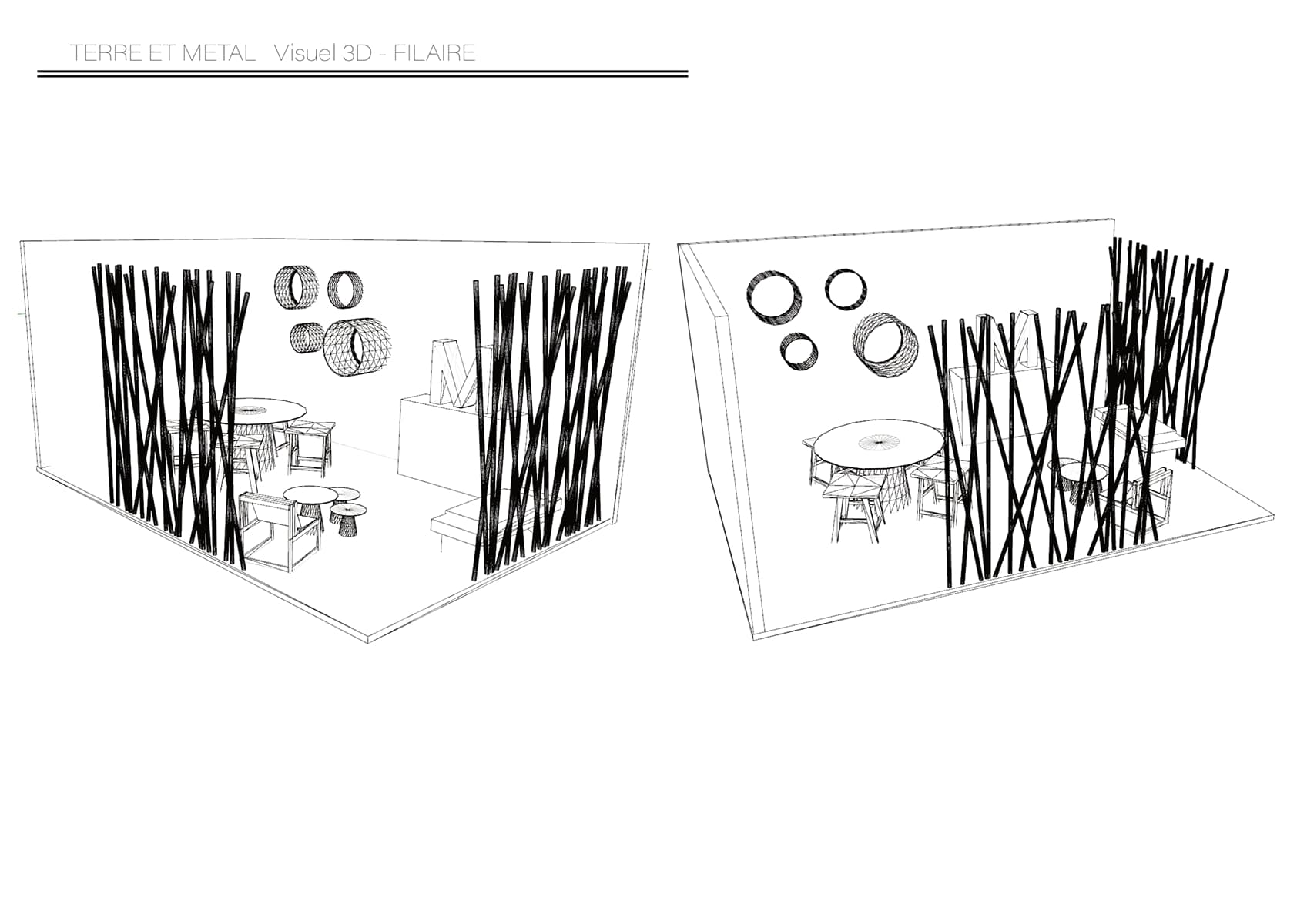 TERRE ET METAL   Visuel 3D - FILAIRE